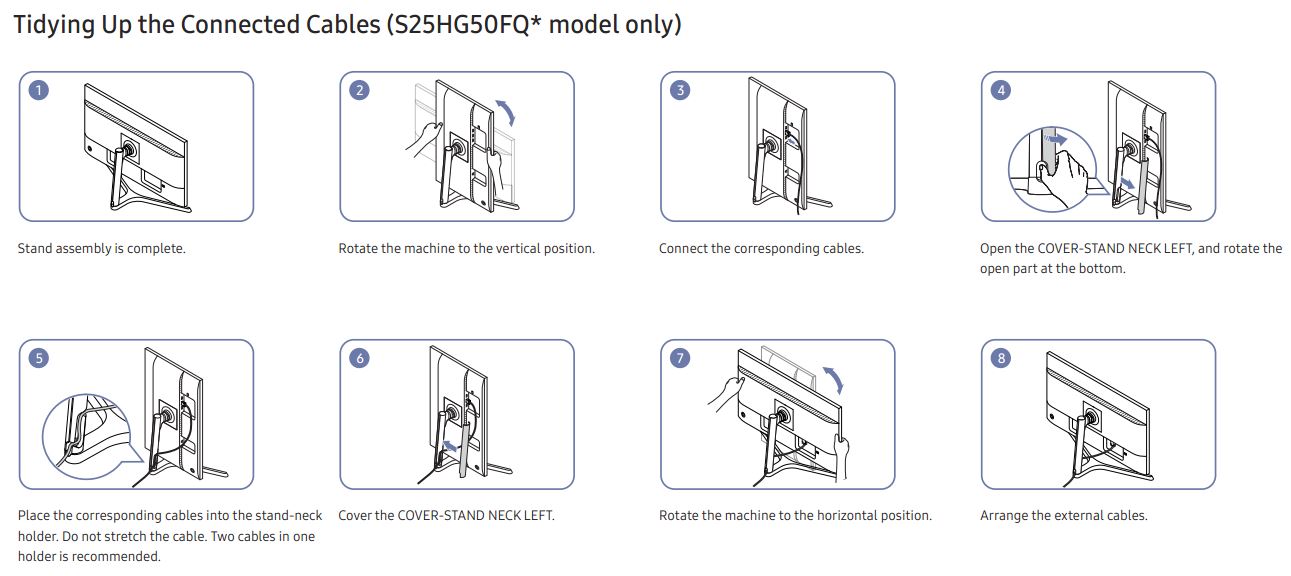 Tidying Up the Connected Cables (S25HG50FQ* model only)

1

Stand assembly is complete.

2

Rotate the machine to the vertical position.

3

Connect the corresponding cables.

4

Open the COVER-STAND NECK LEFT, and rotate the open part at the bottom.

5

Place the corresponding cables into the stand-neck holder. Do not stretch the cable. Two cables in one holder is recommended.

6

Cover the COVER-STAND NECK LEFT.

7

Rotate the machine to the horizontal position.

8

Arrange the external cables.